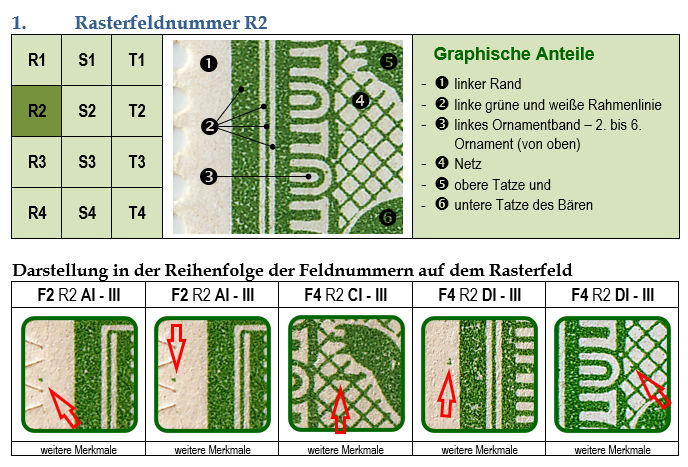 1. Rasterfeldnummer R2

| R1 | S1 | T1 |
|---|---|---|
| R2 | S2 | T2 |
| R3 | S3 | T3 |
| R4 | S4 | T4 |

❶
❷
❸
❹
❺
❻

Graphische Anteile

- ❶ linker Rand
- ❷ linke grüne und weiße Rahmenlinie
- ❸ linkes Ornamentband – 2. bis 6. Ornament (von oben)
- ❹ Netz
- ❺ obere Tatze und
- ❻ untere Tatze des Bären

Darstellung in der Reihenfolge der Feldnummern auf dem Rasterfeld

| F2 R2 AI - III | F2 R2 AI - III | F4 R2 CI - III | F4 R2 DI - III | F4 R2 DI - III |
|---|---|---|---|---|
| weitere Merkmale | weitere Merkmale | weitere Merkmale | weitere Merkmale | weitere Merkmale |