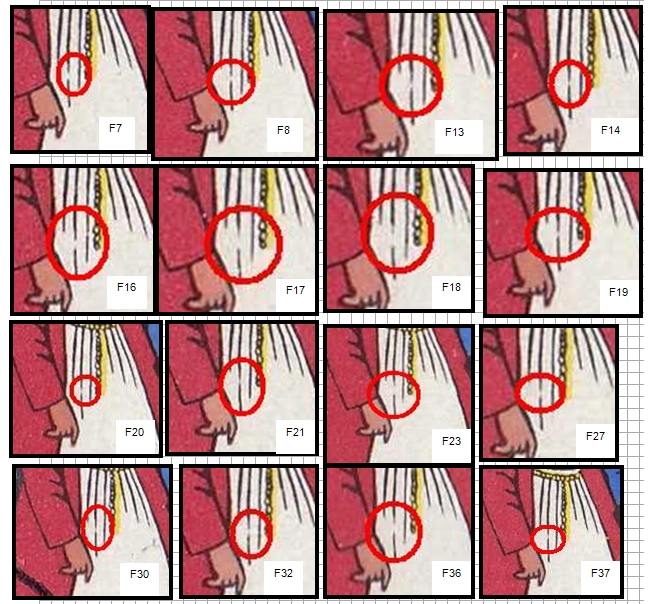 F7 F8 F13 F14

F16 F17 F18 F19

F20 F21 F23 F27

F30 F32 F36 F37